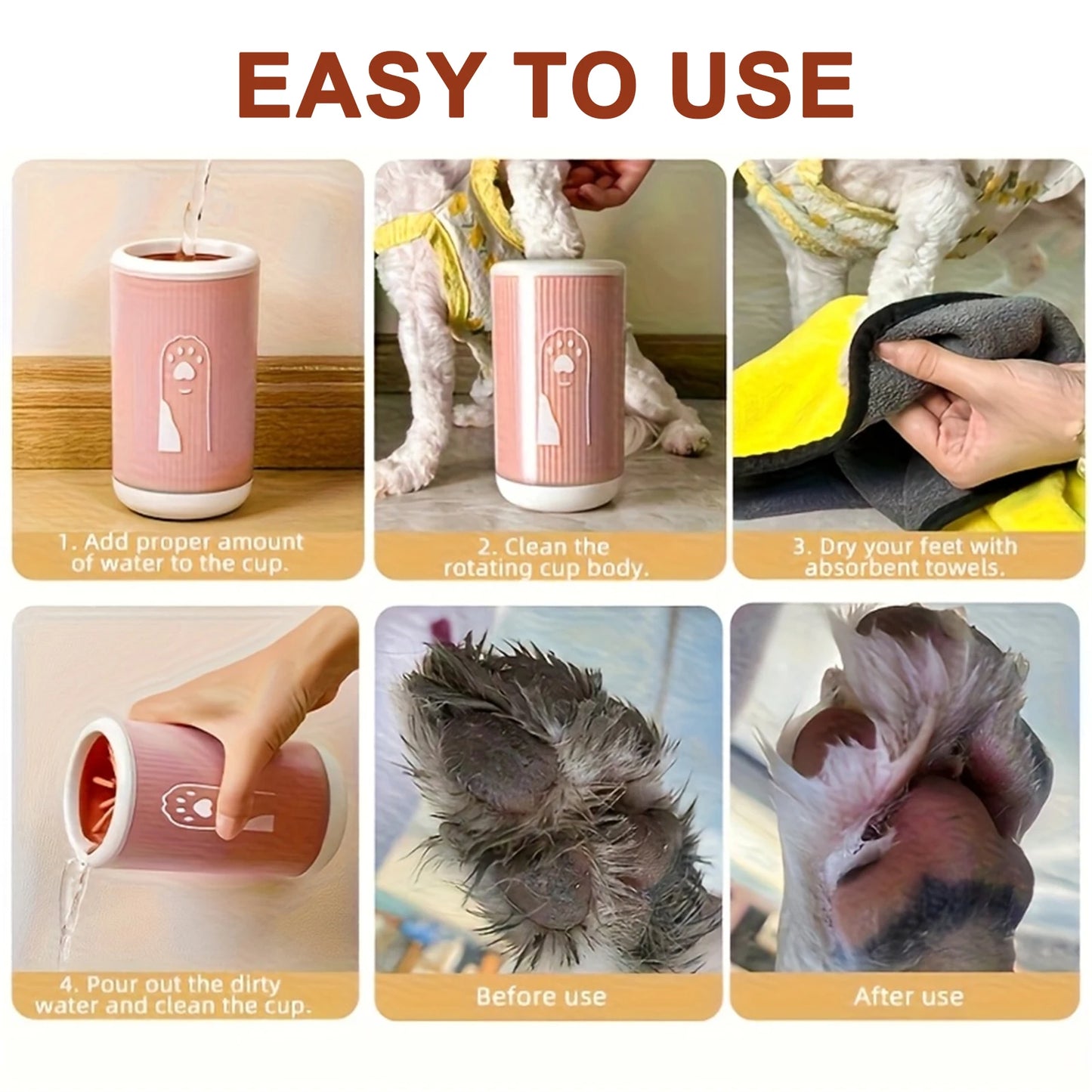 EASY TO USE

1. Add proper amount of water to the cup.

2. Clean the rotating cup body.

3. Dry your feet with absorbent towels.

4. Pour out the dirty water and clean the cup.

Before use

After use